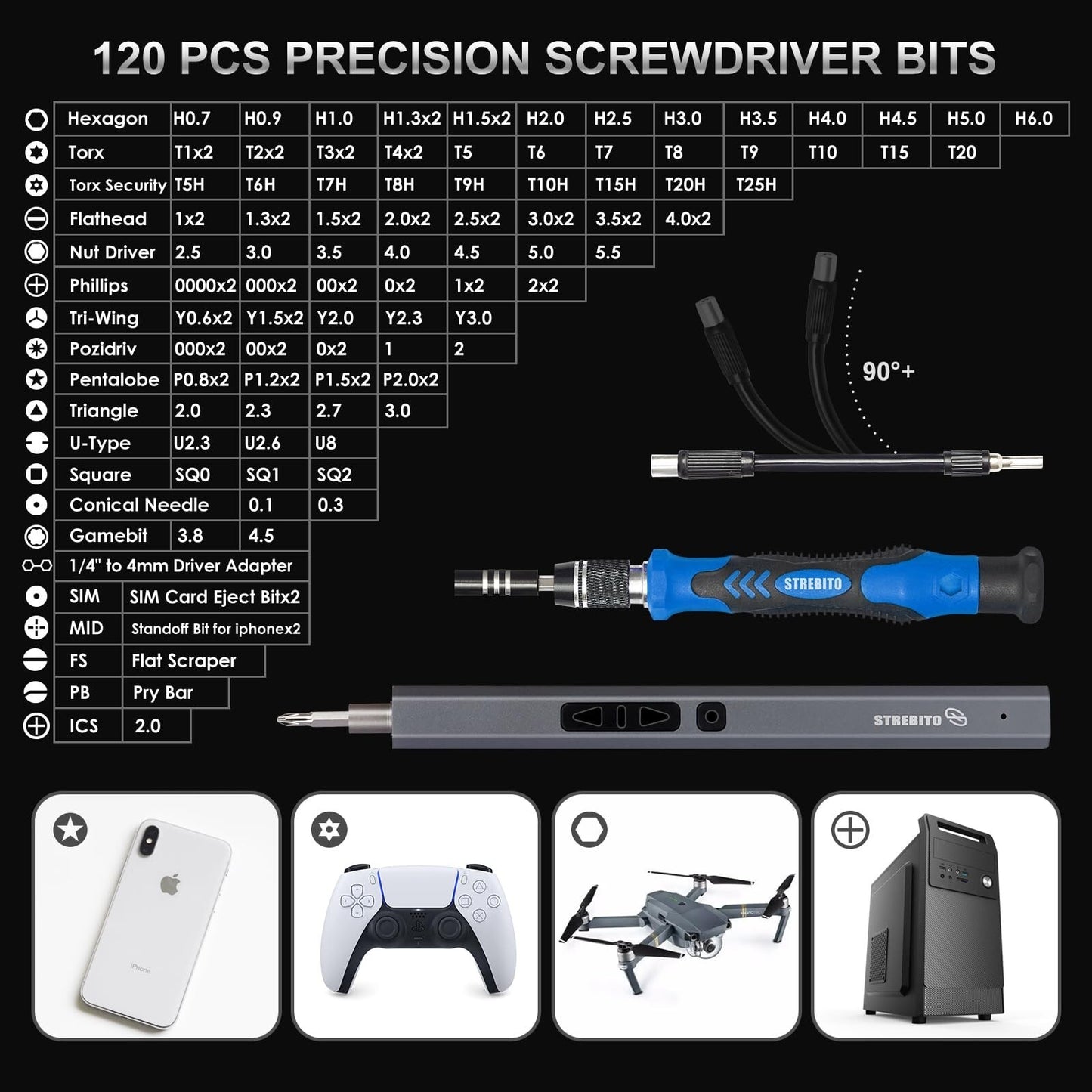 120 PCS PRECISION SCREWDRIVER BITS

| Hexagon | H0.7 | H0.9 | H1.0 | H1.3x2 | H1.5x2 | H2.0 | H2.5 | H3.0 | H3.5 | H4.0 | H4.5 | H5.0 | H6.0 |
|---|---|---|---|---|---|---|---|---|---|---|---|---|---|
| Torx | T1x2 | T2x2 | T3x2 | T4x2 | T5 | T6 | T7 | T8 | T9 | T10 | T15 | T20 | |
| Torx Security | T5H | T6H | T7H | T8H | T9H | T10H | T15H | T20H | T25H | | | | |
| Flathead | 1x2 | 1.3x2 | 1.5x2 | 2.0x2 | 2.5x2 | 3.0x2 | 3.5x2 | 4.0x2 | | | | | |
| Nut Driver | 2.5 | 3.0 | 3.5 | 4.0 | 4.5 | 5.0 | 5.5 | | | | | | |
| Phillips | 0000x2 | 000x2 | 00x2 | 0x2 | 1x2 | 2x2 | | | | | | | |
| Tri-Wing | Y0.6x2 | Y1.5x2 | Y2.0 | Y2.3 | Y3.0 | | | | | | | | |
| Pozidriv | 000x2 | 00x2 | 0x2 | 1 | 2 | | | | | | | | |
| Pentalobe | P0.8x2 | P1.2x2 | P1.5x2 | P2.0x2 | | | | | | | | | |
| Triangle | 2.0 | 2.3 | 2.7 | 3.0 | | | | | | | | | |
| U-Type | U2.3 | U2.6 | U8 | | | | | | | | | | |
| Square | SQ0 | SQ1 | SQ2 | | | | | | | | | | |
| Conical Needle | 0.1 | 0.3 | | | | | | | | | | | |
| Gamebit | 3.8 | 4.5 | | | | | | | | | | | |
| 1/4" to 4mm Driver Adapter | | | | | | | | | | | | | |
| SIM | SIM Card Eject Bitx2 | | | | | | | | | | | | |
| MID | Standoff Bit for iphonex2 | | | | | | | | | | | | |
| FS | Flat Scraper | | | | | | | | | | | | |
| PB | Pry Bar | | | | | | | | | | | | |
| ICS | 2.0 | | | | | | | | | | | | |

90°+

STREBITO

STREBITO

iPhone